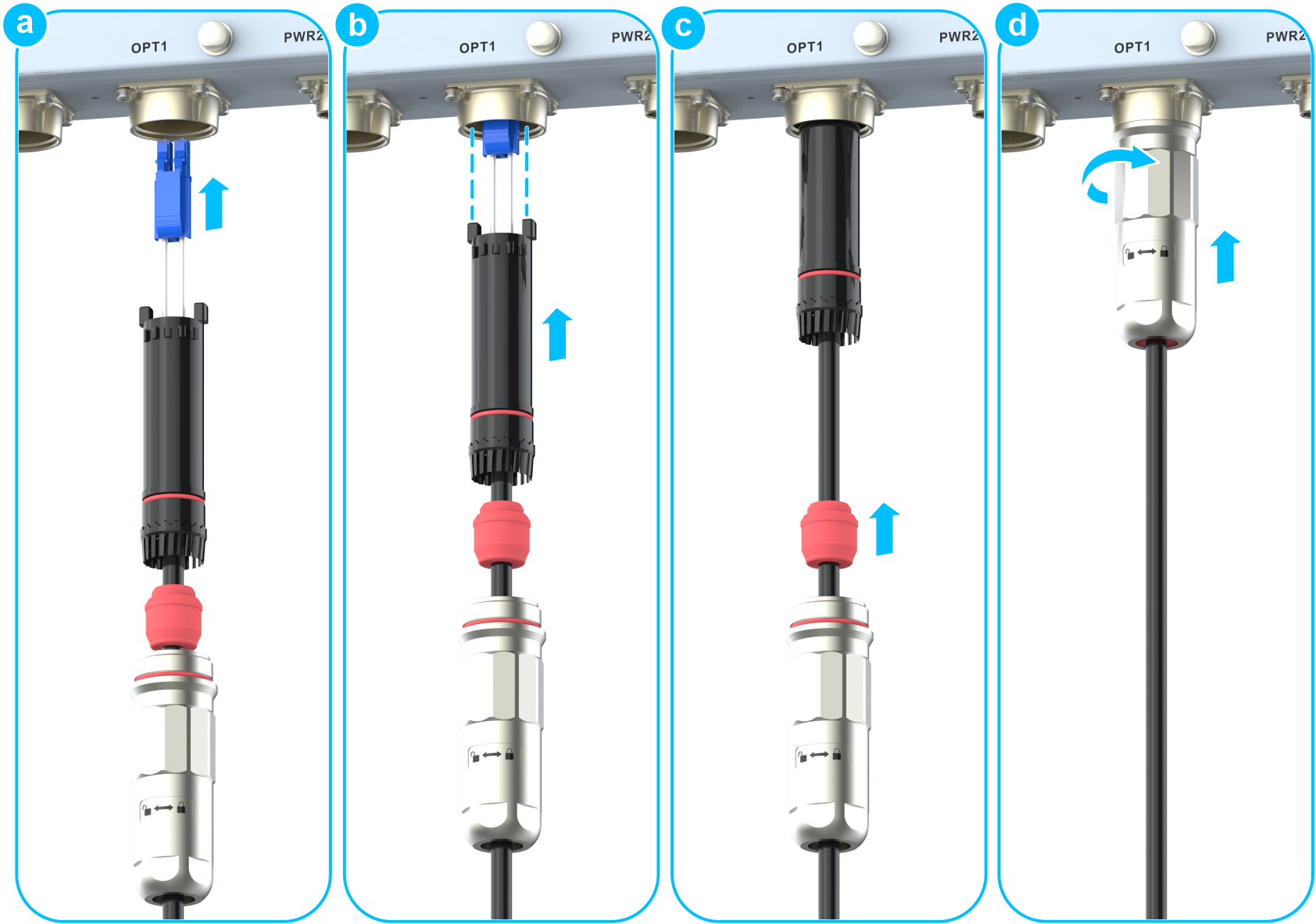 a
OPT1
PWR2

b
OPT1
PWR2

c
OPT1
PWR2

d
OPT1
PWR2