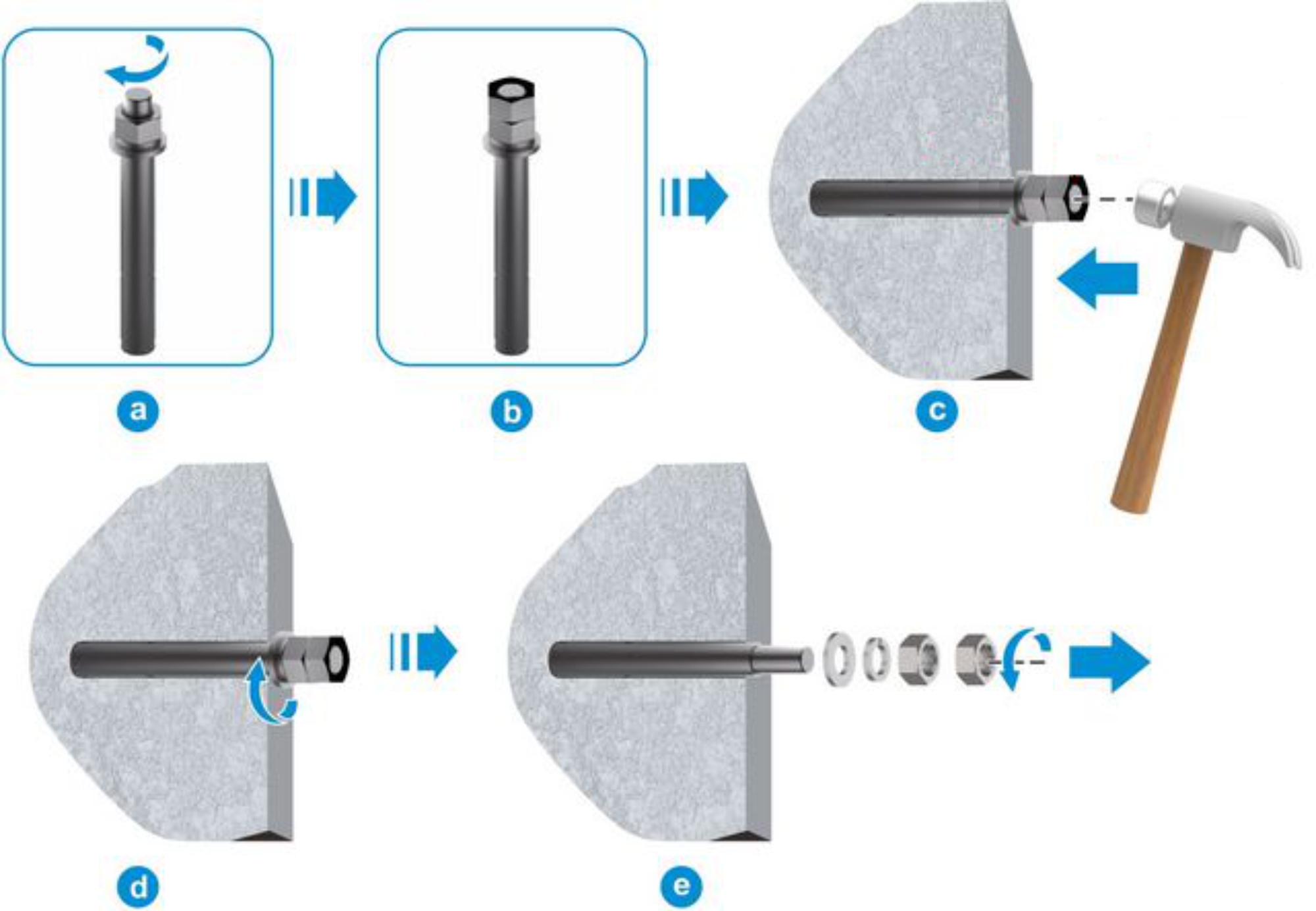 a

b

c

d

e