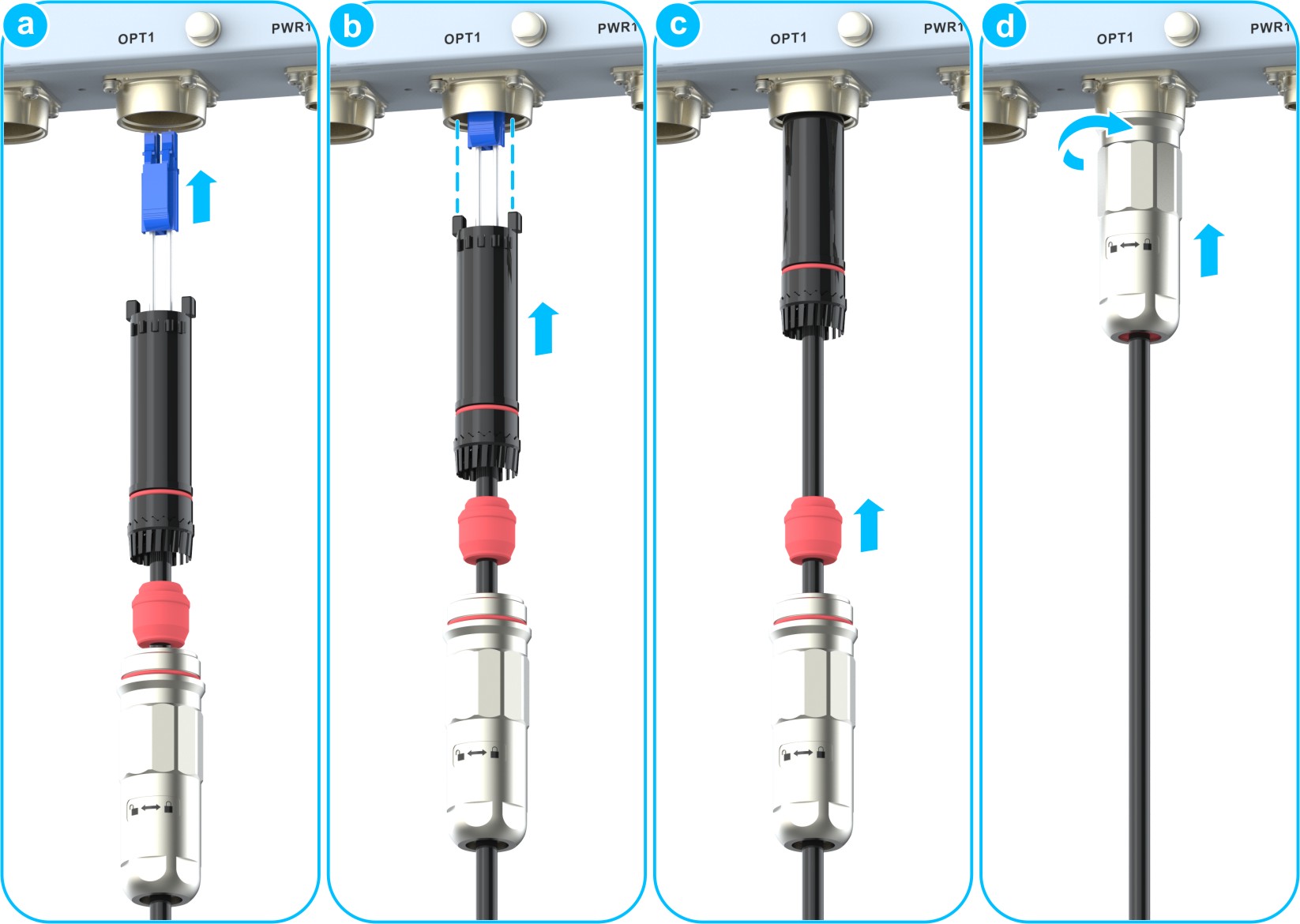 a
OPT1
PWR1

b
OPT1
PWR1

c
OPT1
PWR1

d
OPT1
PWR1