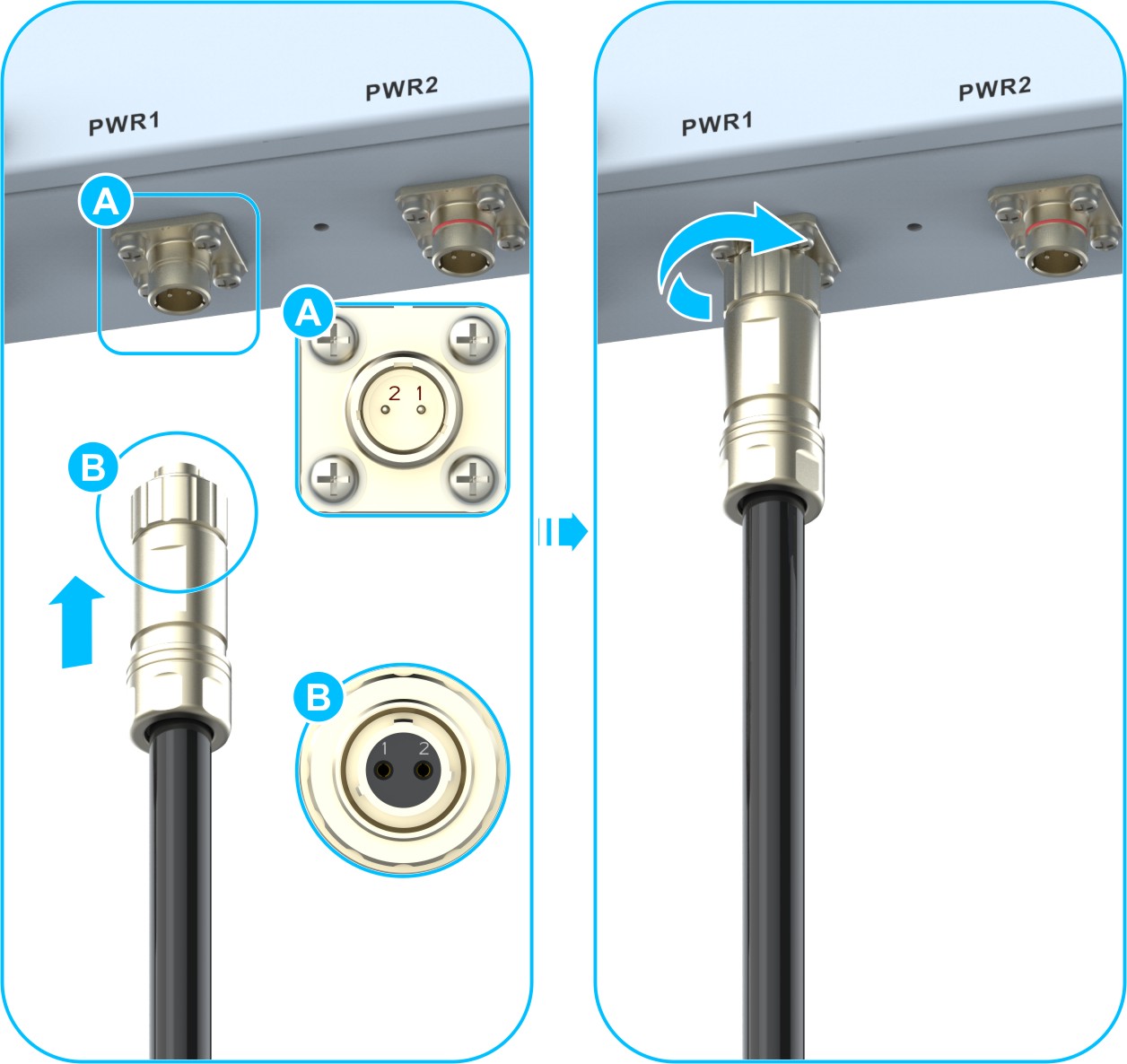 PWR1
PWR2
A
A
2 1
B
B
1 2
PWR1
PWR2