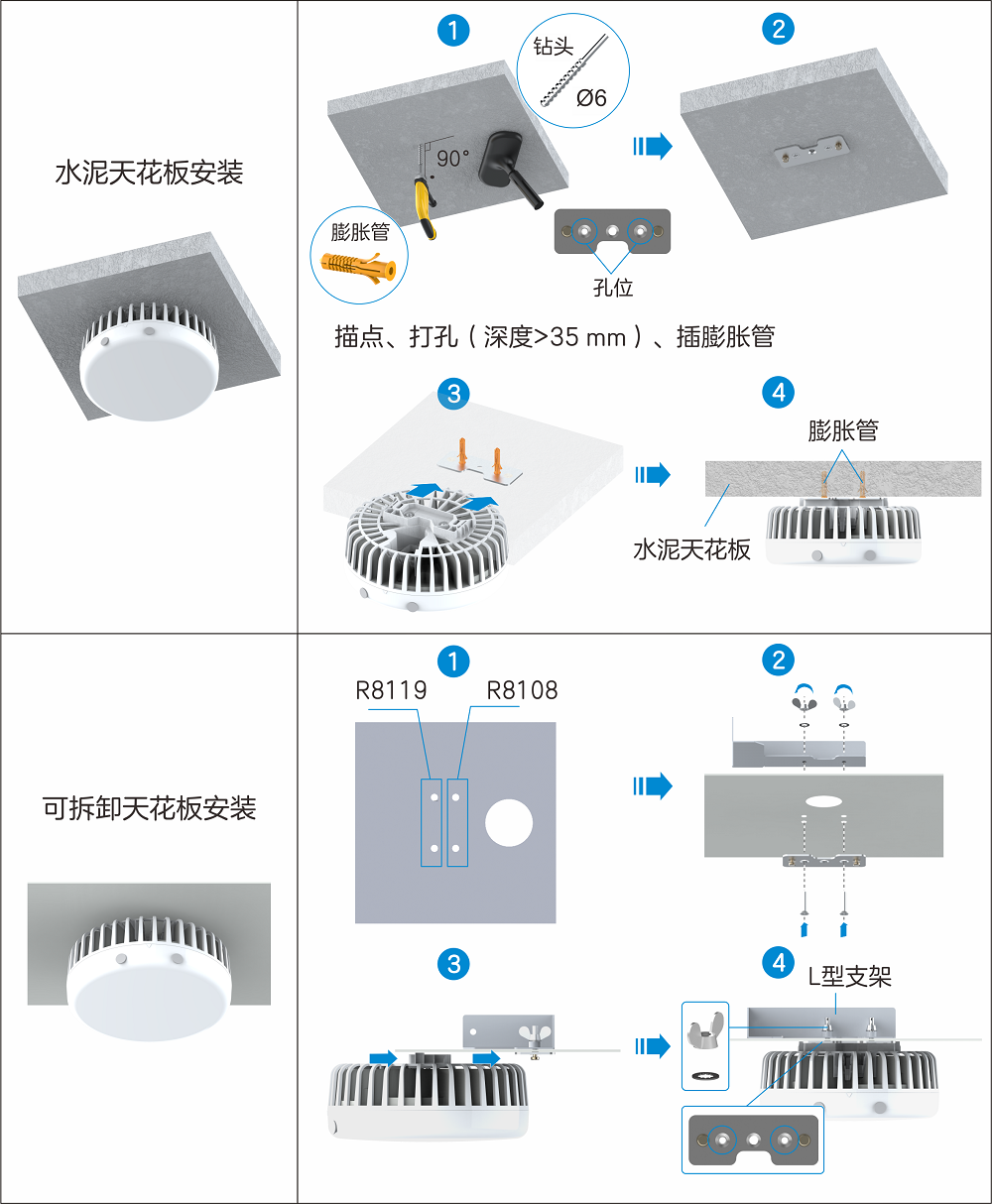 水泥天花板安装

1

钻头

Ø6

90°

膨胀管

孔位

2

描点、打孔（深度>35 mm）、插膨胀管

3

4

膨胀管

水泥天花板

可拆卸天花板安装

1

R8119

R8108

2

3

4

L型支架