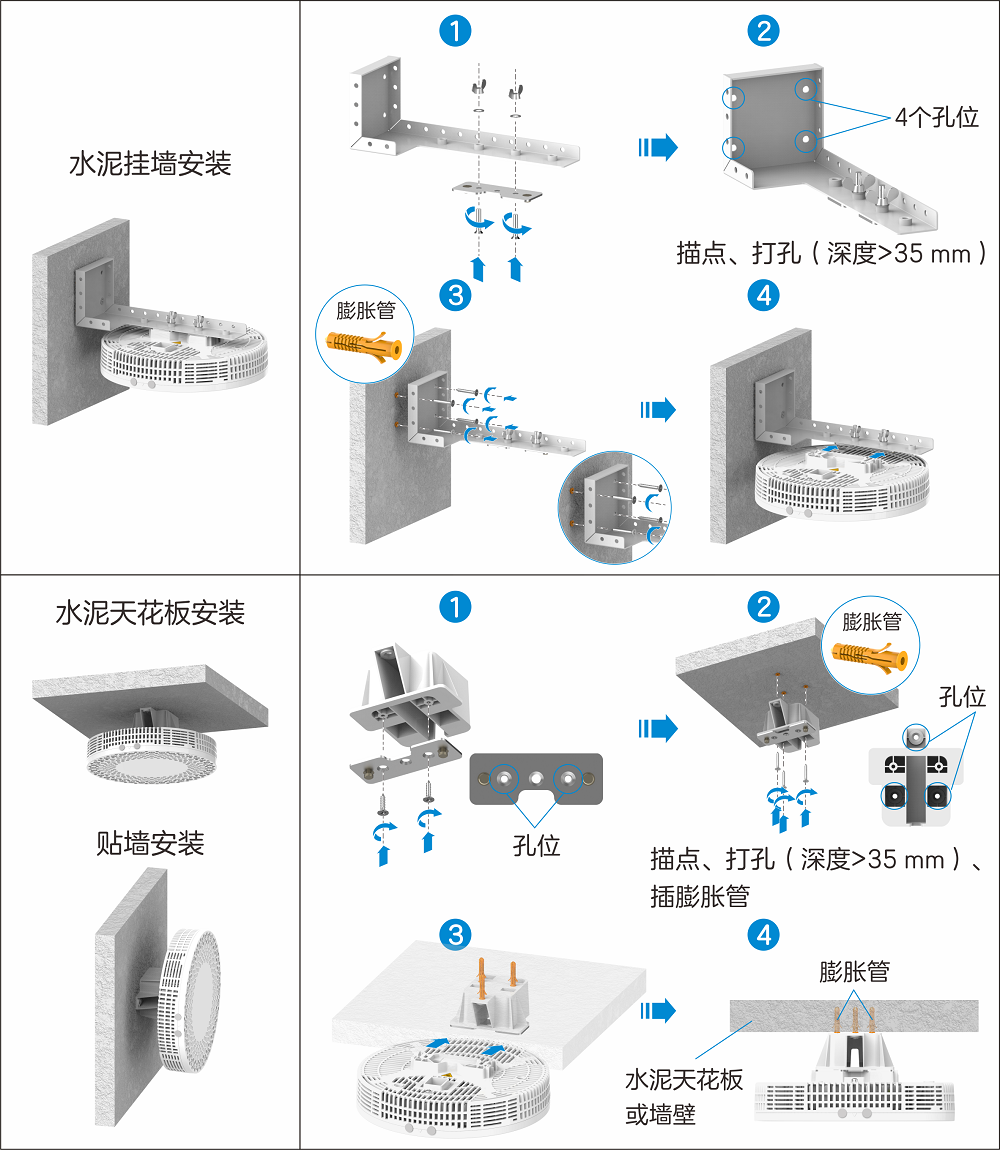 水泥挂墙安装

1

2

4个孔位

描点、打孔（深度>35 mm）

3

膨胀管

4

水泥天花板安装

贴墙安装

1

孔位

2

膨胀管

孔位

描点、打孔（深度>35 mm）、插膨胀管

3

4

膨胀管

水泥天花板或墙壁