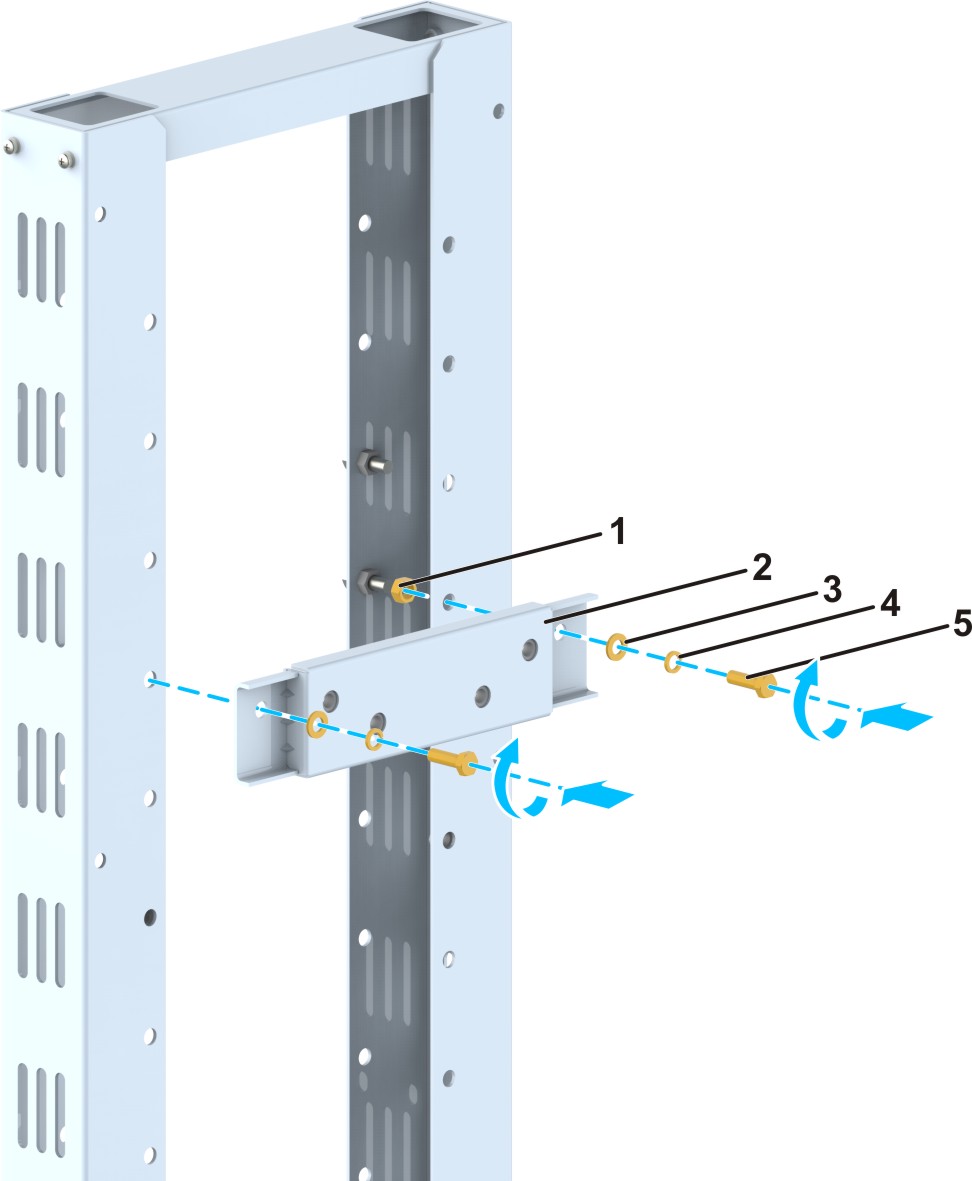 1
2
3
4
5