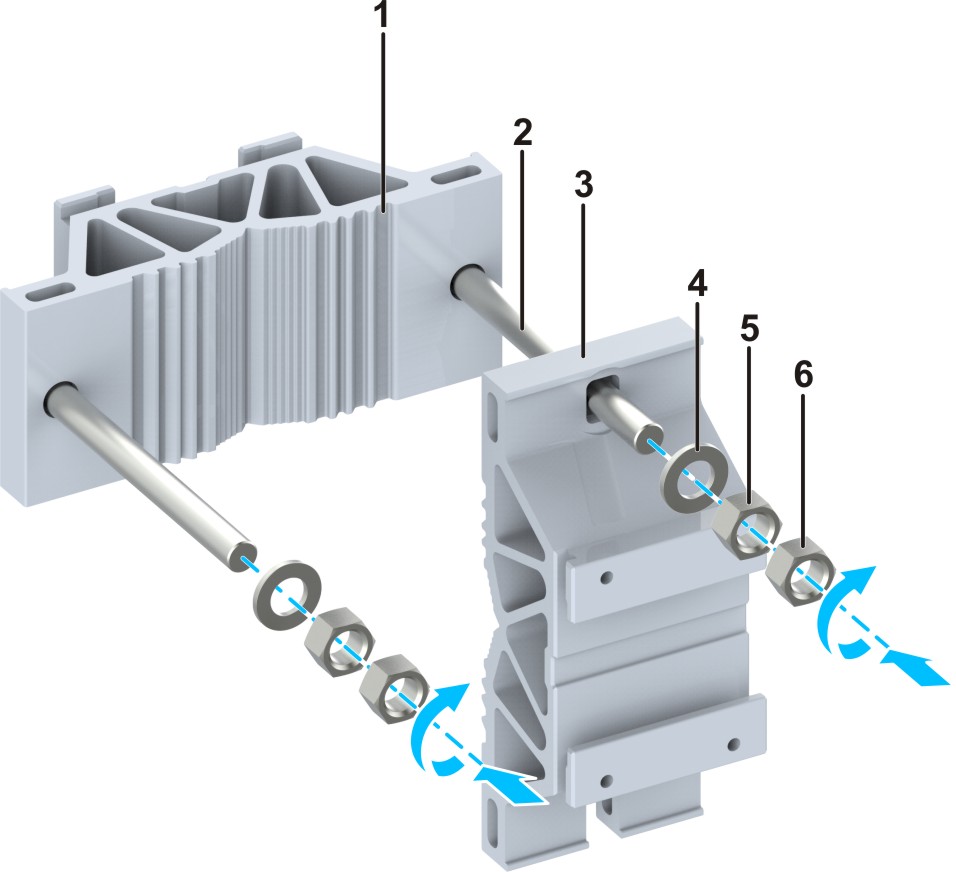 1
2
3
4
5
6