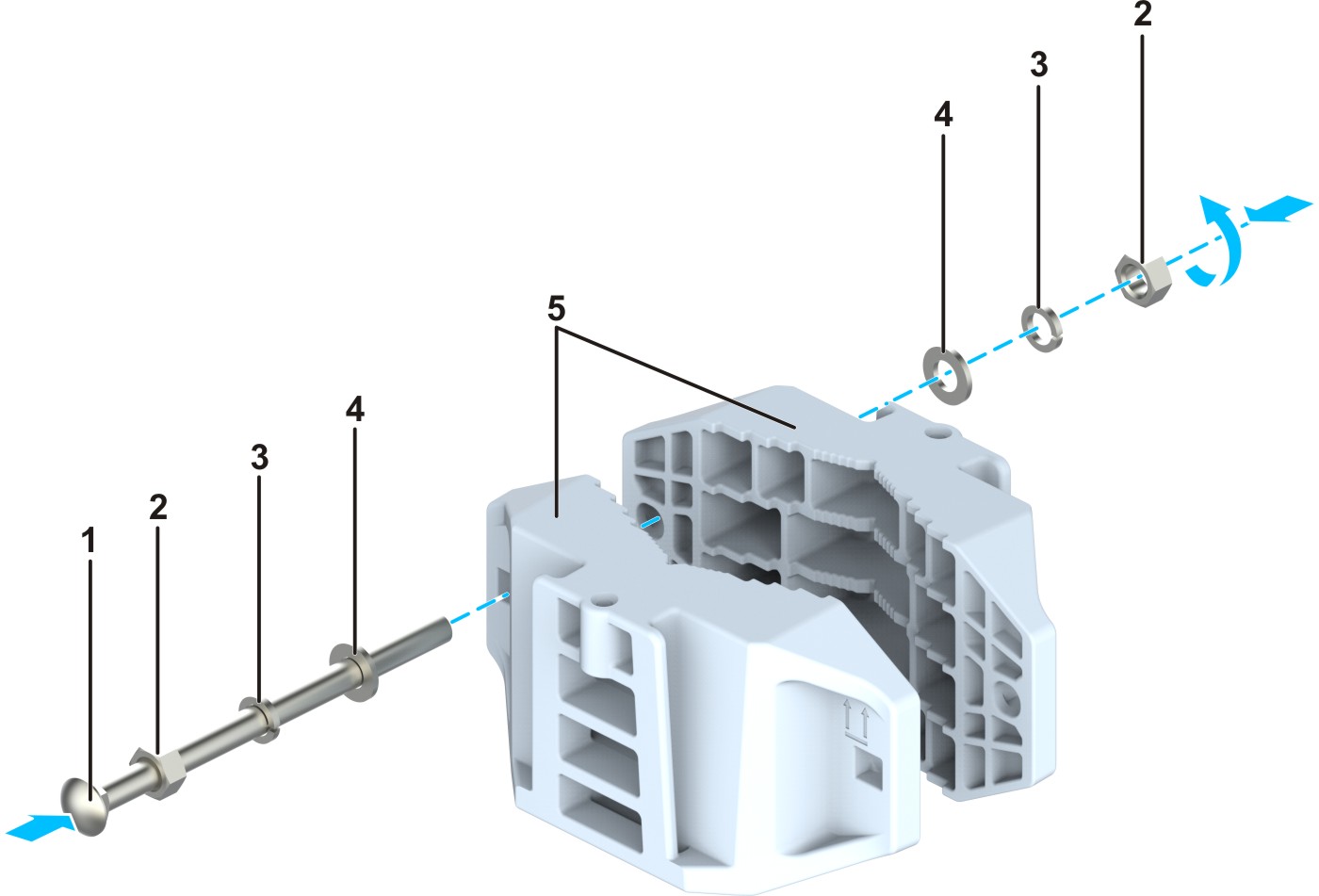 2
3
4
5
4
3
2
1